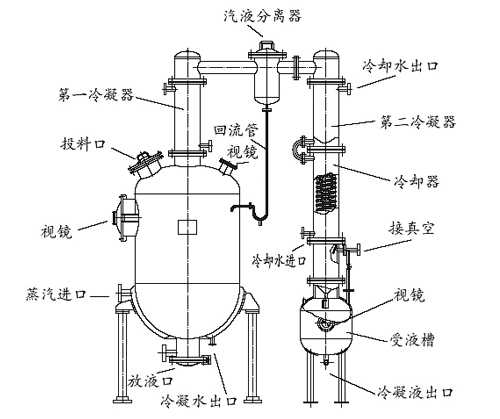 汽液分离器
冷却水出口
第一冷凝器
第二冷凝器
回流管
投料口
视镜
冷却器
视镜
接真空
冷却水进口
蒸汽进口
视镜
受液槽
放液口
冷凝水出口
冷凝液出口